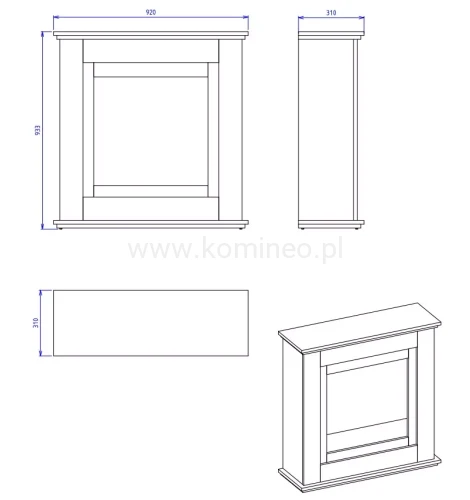 920

310

933

www.komineo.pl

310