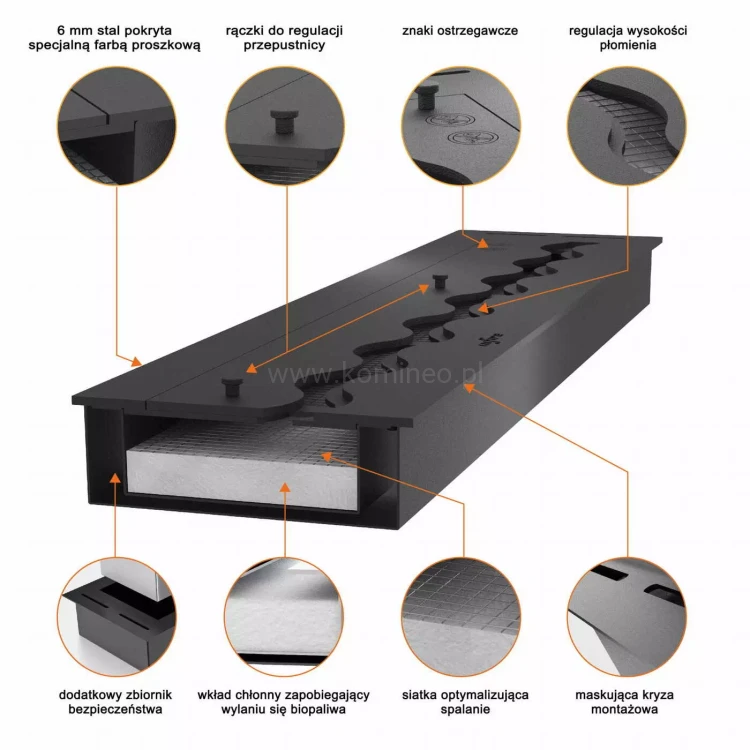 6 mm stal pokryta specjalną farbą proszkową

rączki do regulacji przepustnicy

znaki ostrzegawcze

regulacja wysokości płomienia

www.komineo.pl

dodatkowy zbiornik bezpieczeństwa

wkład chłonny zapobiegający wylaniu się biopaliwa

siatka optymalizująca spalanie

maskująca kryza montażowa